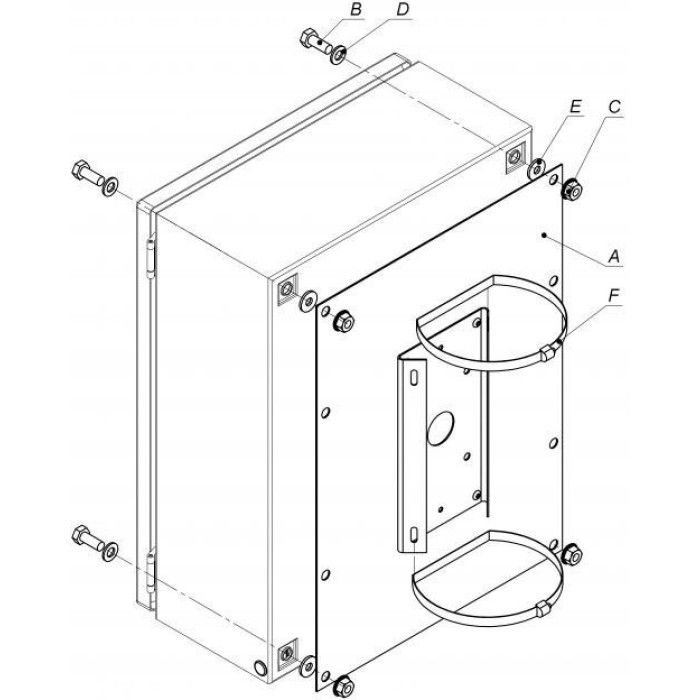 B
D
E
C
A
F